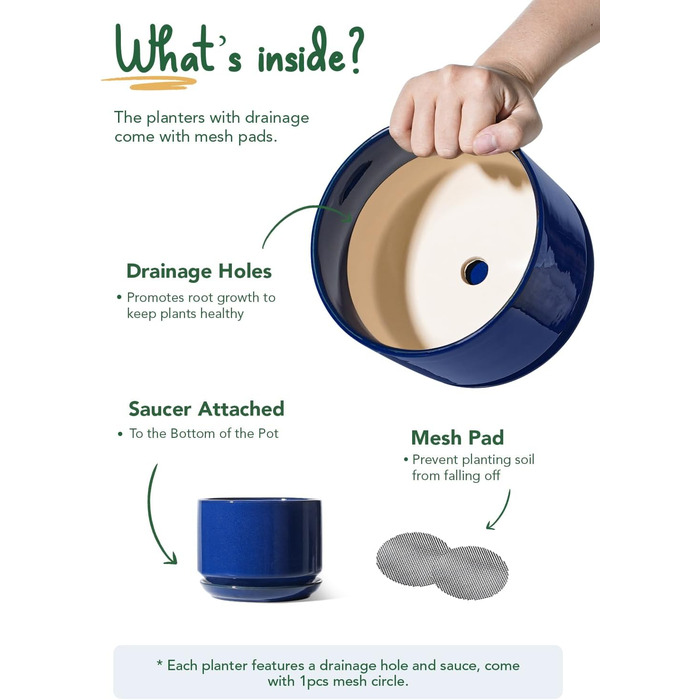 What's inside?

The planters with drainage come with mesh pads.

Drainage Holes
• Promotes root growth to keep plants healthy

Saucer Attached
• To the Bottom of the Pot

Mesh Pad
• Prevent planting soil from falling off

* Each planter features a drainage hole and sauce, come with 1pcs mesh circle.