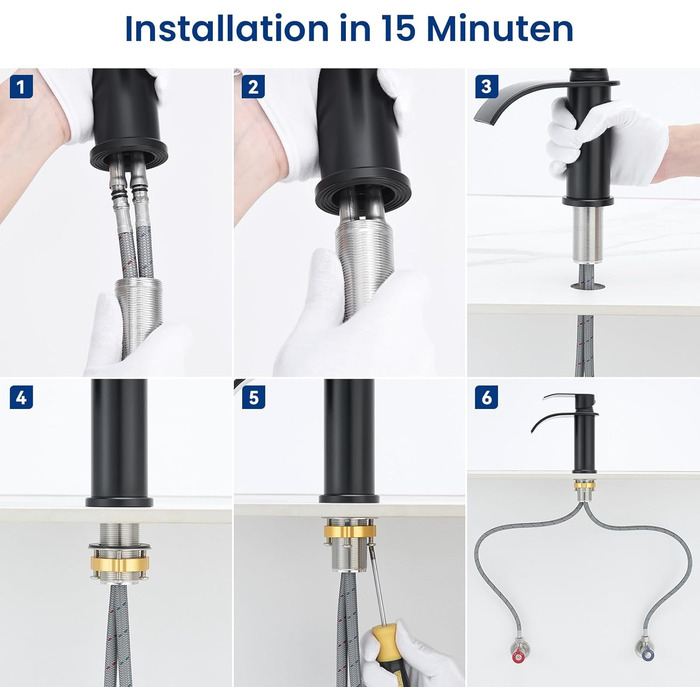 Installation in 15 Minuten

1

2

3

4

5

6