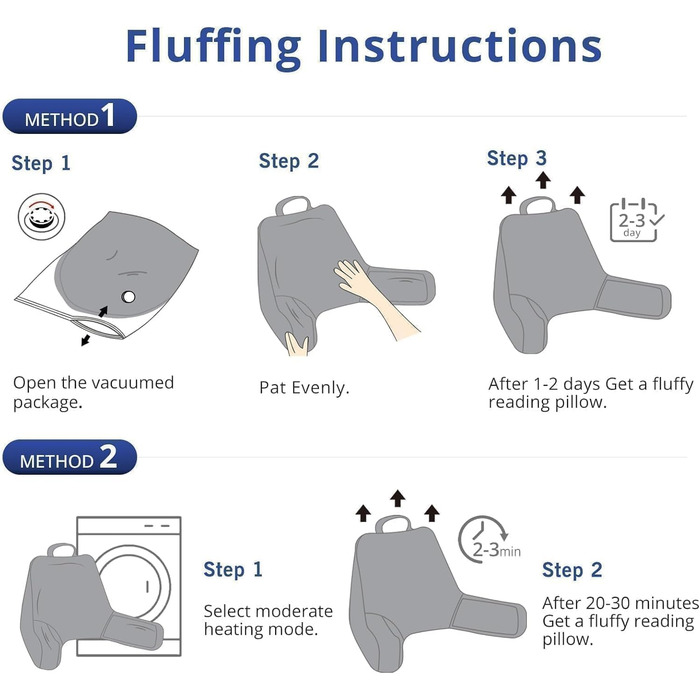 Fluffing Instructions

METHOD 1

Step 1

Open the vacuumed package.

Step 2

Pat Evenly.

Step 3

2-3 day

After 1-2 days Get a fluffy reading pillow.

METHOD 2

Step 1

Select moderate heating mode.

2-3min

Step 2

After 20-30 minutes Get a fluffy reading pillow.