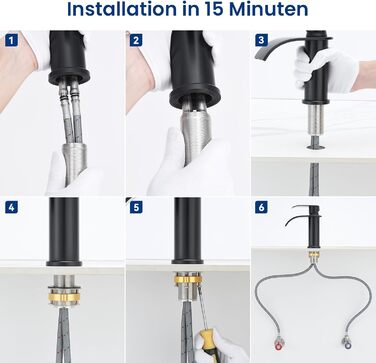 Installation in 15 Minuten

1

2

3

4

5

6