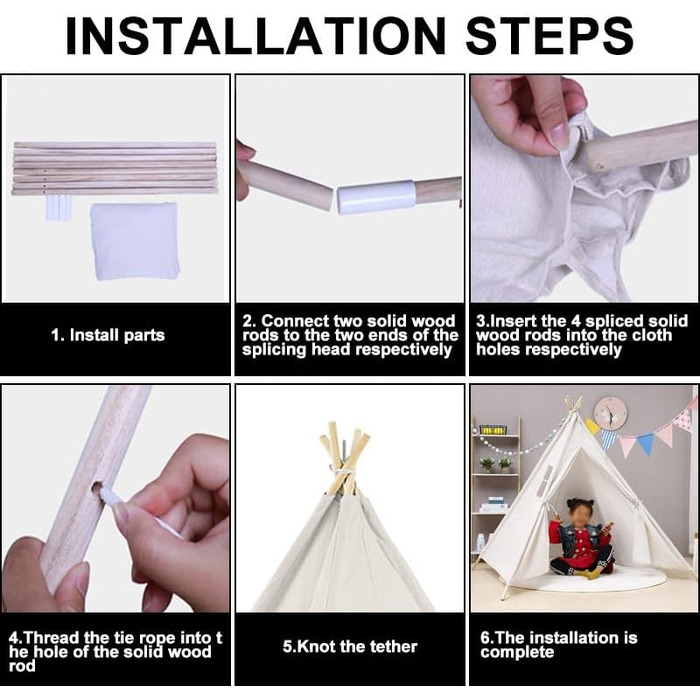 INSTALLATION STEPS

1. Install parts

2. Connect two solid wood rods to the two ends of the splicing head respectively

3.Insert the 4 spliced solid wood rods into the cloth holes respectively

4.Thread the tie rope into t he hole of the solid wood rod

5.Knot the tether

6.The installation is complete