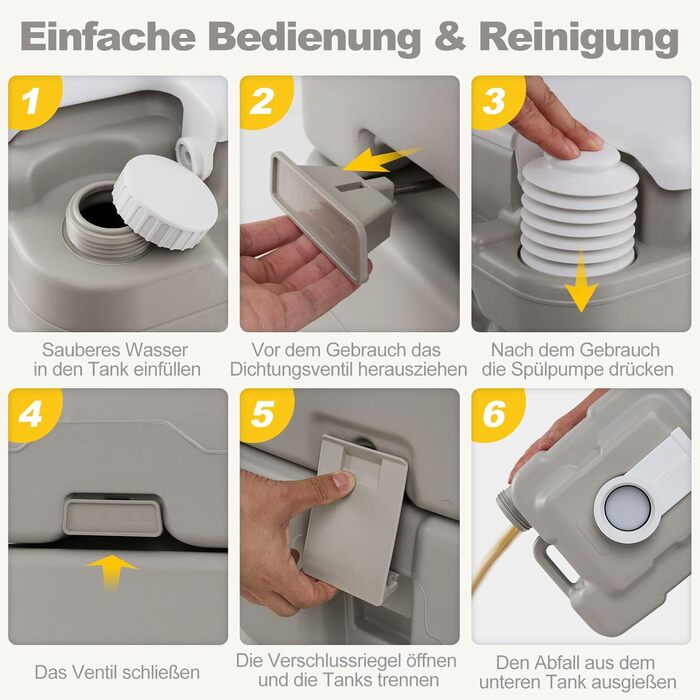 Einfache Bedienung & Reinigung

1

Sauberes Wasser in den Tank einfüllen

2

Vor dem Gebrauch das Dichtungsventil herausziehen

3

Nach dem Gebrauch die Spülpumpe drücken

4

PULL

Das Ventil schließen

5

Die Verschlussriegel öffnen und die Tanks trennen

6

Den Abfall aus dem unteren Tank ausgießen