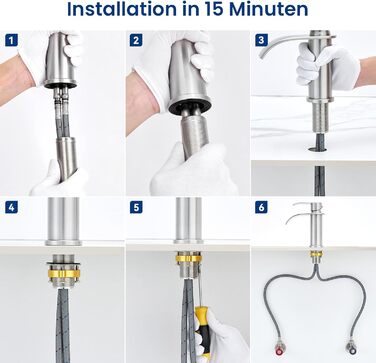 Installation in 15 Minuten

1

2

3

4

5

6