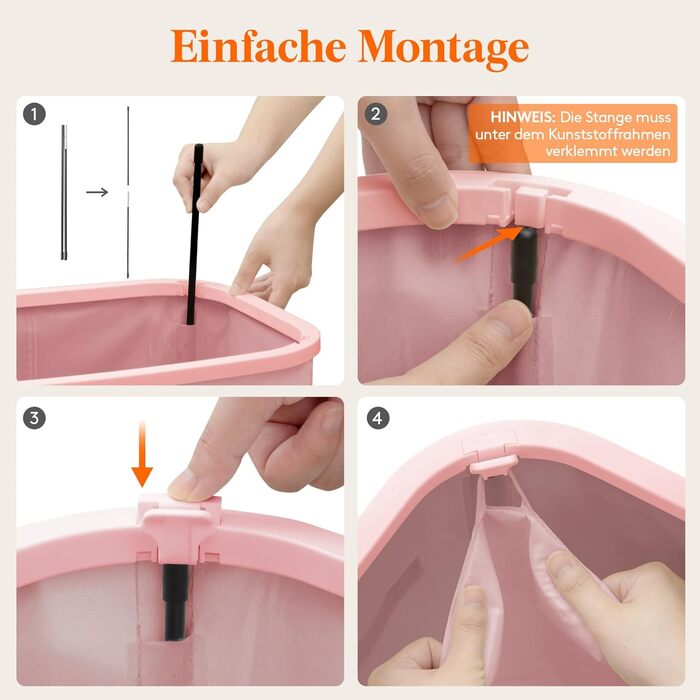 Einfache Montage

1

2

HINWEIS: Die Stange muss unter dem Kunststoffrahmen verklemmt werden

3

4