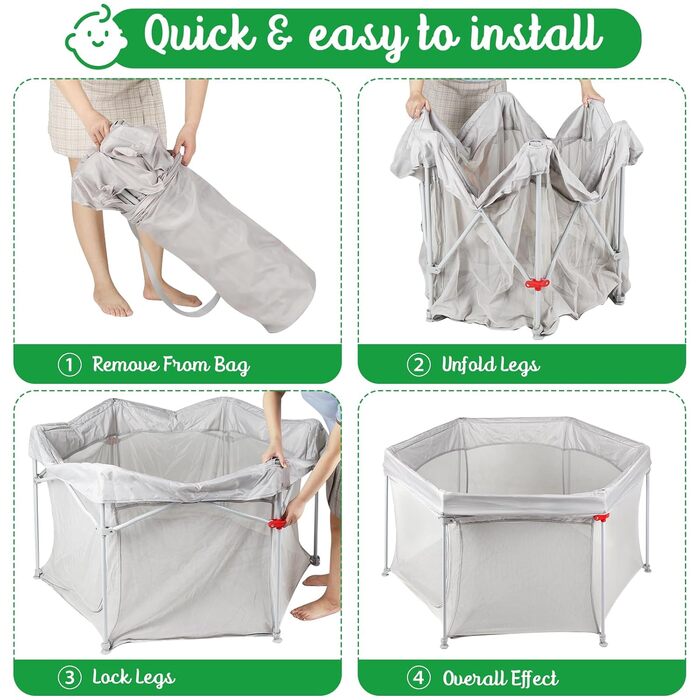 Quick & easy to install

① Remove From Bag

② Unfold Legs

③ Lock Legs

④ Overall Effect