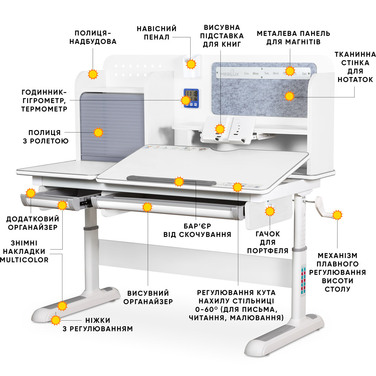 ПОЛИЦЯ-НАДБУДОВА

НАВІСНИЙ ПЕНАЛ

ВИСУВНА ПІДСТАВКА ДЛЯ КНИГ

МЕТАЛЕВА ПАНЕЛЬ ДЛЯ МАГНІТІВ

ТКАНИННА СТІНКА ДЛЯ НОТАТОК

ГОДИННИК-ГІГРОМЕТР, ТЕРМОМЕТР

ПОЛИЦЯ З РОЛЕТОЮ

ДОДАТКОВИЙ ОРГАНАЙЗЕР

ЗНІМНІ НАКЛАДКИ MULTICOLOR

БАР'ЄР ВІД СКОЧУВАННЯ

ГАЧОК ДЛЯ ПОРТФЕЛЯ

МЕХАНІЗМ ПЛАВНОГО РЕГУЛЮВАННЯ ВИСОТИ СТОЛУ

ВИСУВНИЙ ОРГАНАЙЗЕР

РЕГУЛЮВАННЯ КУТА НАХИЛУ СТІЛЬНИЦІ 0-60° (ДЛЯ ПИСЬМА, ЧИТАННЯ, МАЛЮВАННЯ)

НІЖКИ З РЕГУЛЮВАННЯМ