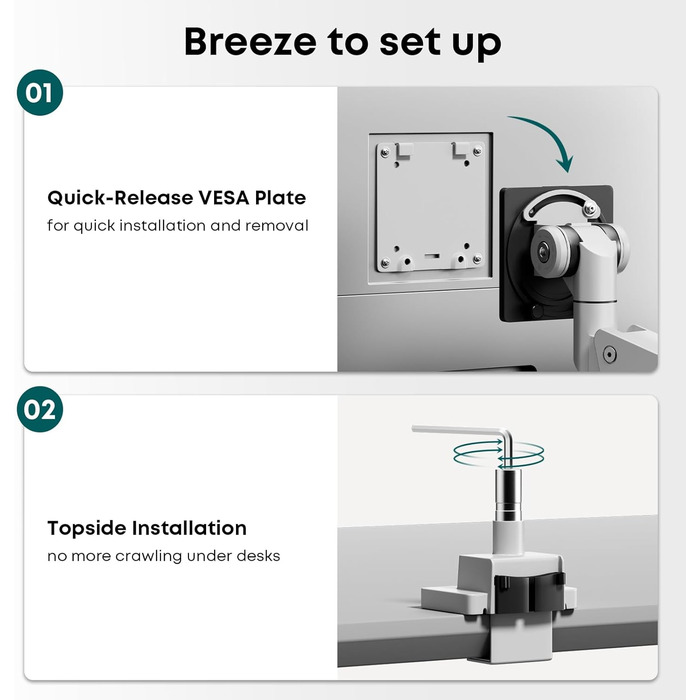 Breeze to set up

01

Quick-Release VESA Plate
for quick installation and removal

02

Topside Installation
no more crawling under desks