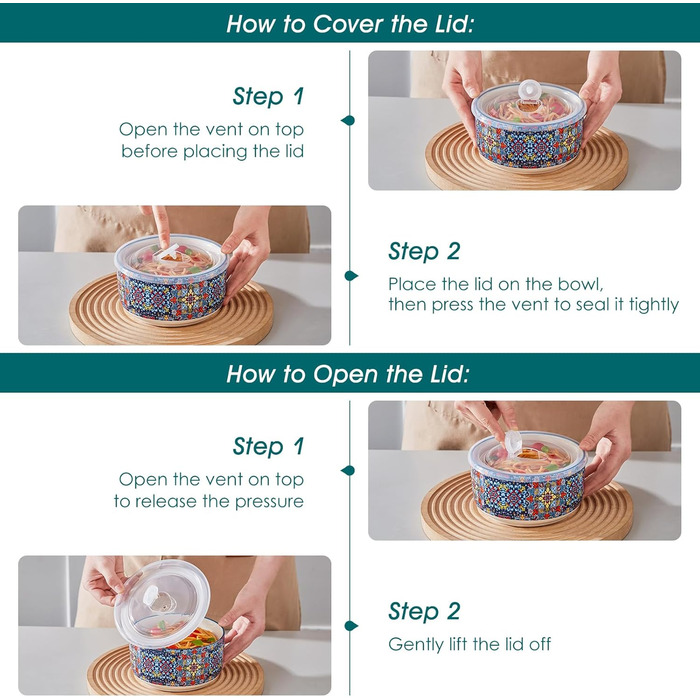 How to Cover the Lid:

Step 1
Open the vent on top before placing the lid

Step 2
Place the lid on the bowl, then press the vent to seal it tightly

How to Open the Lid:

Step 1
Open the vent on top to release the pressure

Step 2
Gently lift the lid off