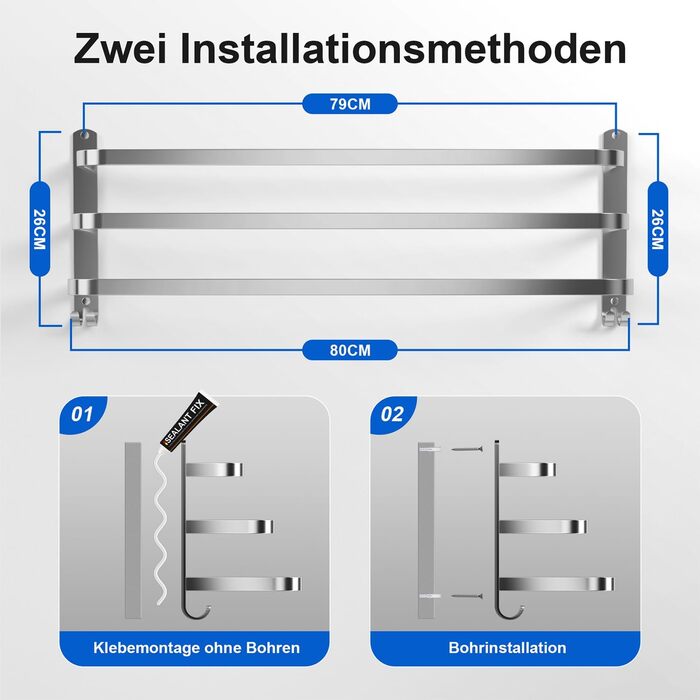 Zwei Installationsmethoden

79CM

26CM

26CM

80CM

01

SEALANT FIX

Klebemontage ohne Bohren

02

Bohrinstallation