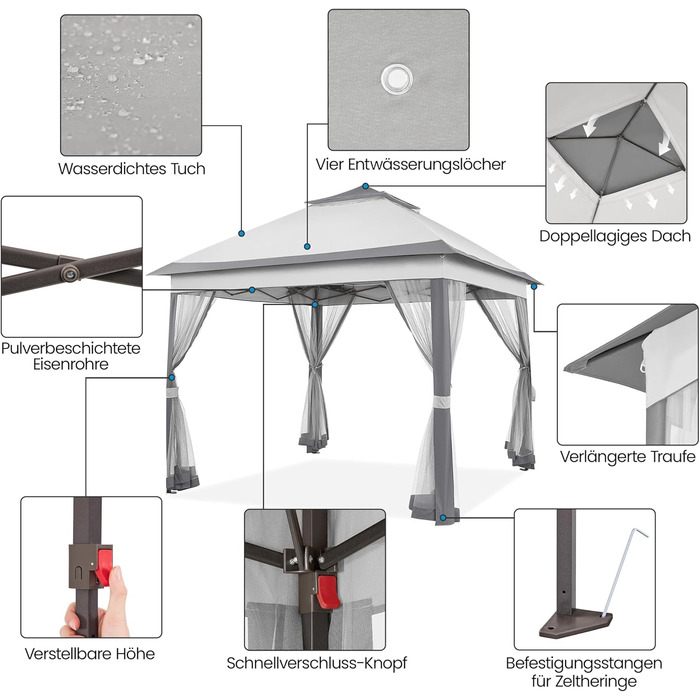 Wasserdichtes Tuch

Vier Entwässerungslöcher

Doppellagiges Dach

Pulverbeschichtete Eisenrohre

Verlängerte Traufe

Verstellbare Höhe

Schnellverschluss-Knopf

Befestigungsstangen für Zeltheringe