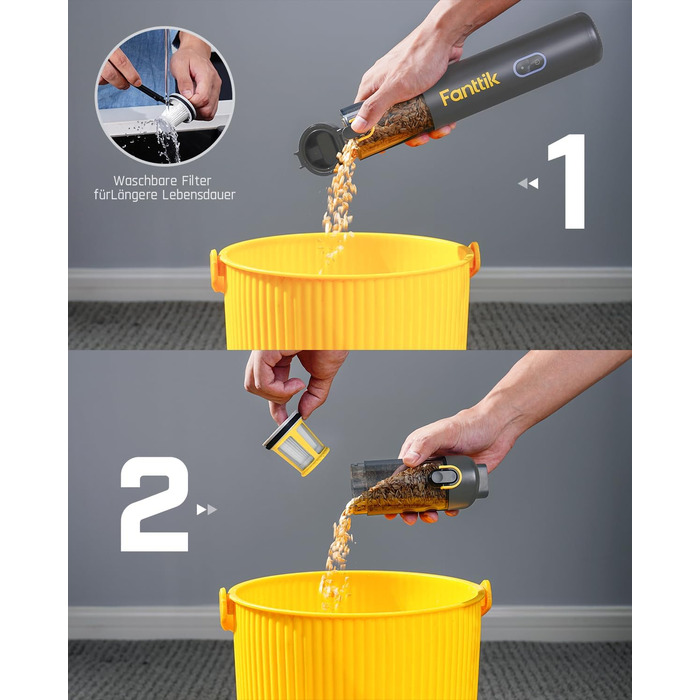 Waschbare Filter
fürLängere Lebensdauer

Fanttik

1

2