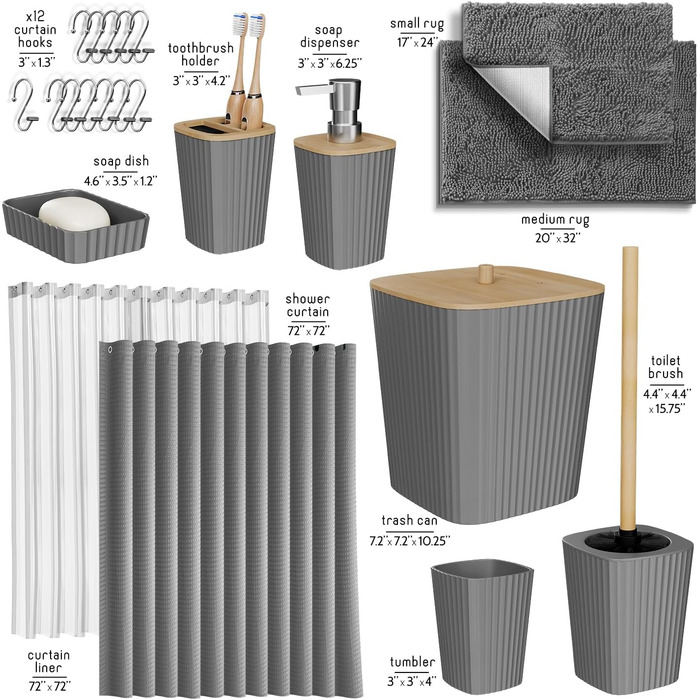 x12 curtain hooks
3''x1.3''

toothbrush holder
3''x3''x4.2''

soap dispenser
3''x3''x6.25''

small rug
17''x24''

soap dish
4.6''x3.5''x1.2''

medium rug
20''x32''

shower curtain
72''x72''

toilet brush
4.4''x4.4''x15.75''

trash can
7.2''x7.2''x10.25''

curtain liner
72''x72''

tumbler
3''x3''x4''