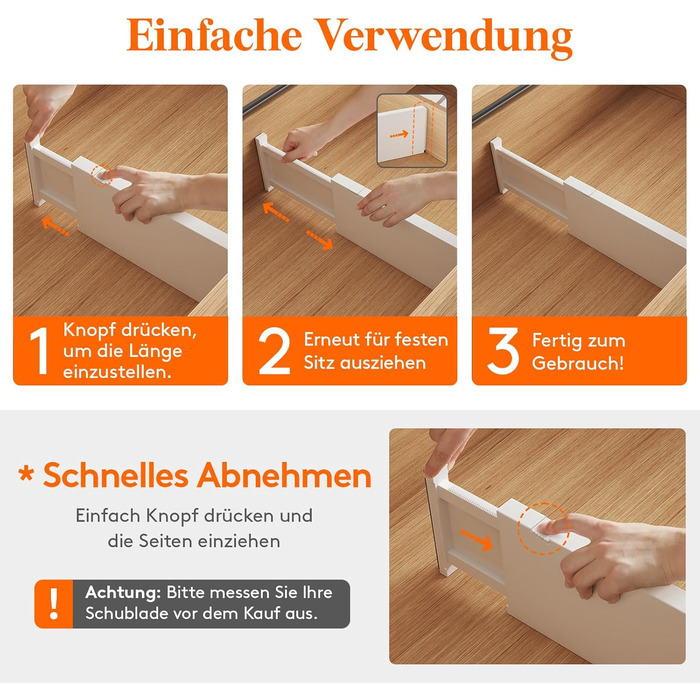 Einfache Verwendung

1 Knopf drücken, um die Länge einzustellen.

2 Erneut für festen Sitz ausziehen

3 Fertig zum Gebrauch!

* Schnelles Abnehmen

Einfach Knopf drücken und die Seiten einziehen

! Achtung: Bitte messen Sie Ihre Schublade vor dem Kauf aus.