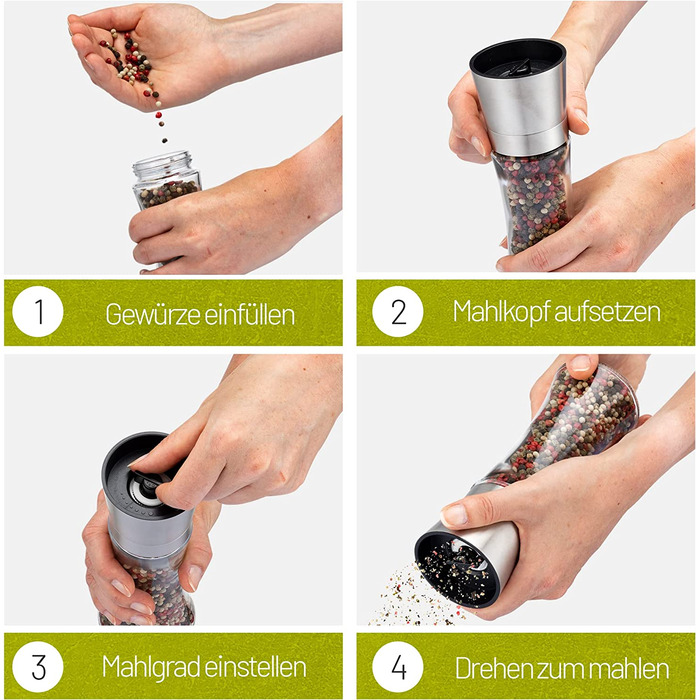 1 Gewürze einfüllen

2 Mahlkopf aufsetzen

3 Mahlgrad einstellen

4 Drehen zum mahlen