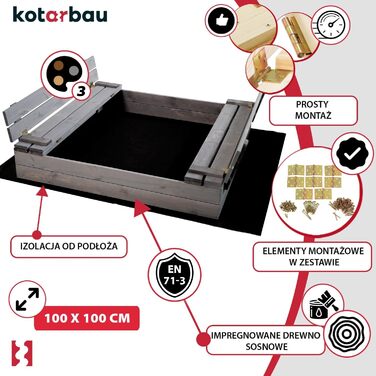 kotarbau

3

PROSTY MONTAŻ

IZOLACJA OD PODŁOŻA

ELEMENTY MONTAŻOWE W ZESTAWIE

EN 71-3

100 X 100 CM

IMPREGNOWANE DREWNO SOSNOWE