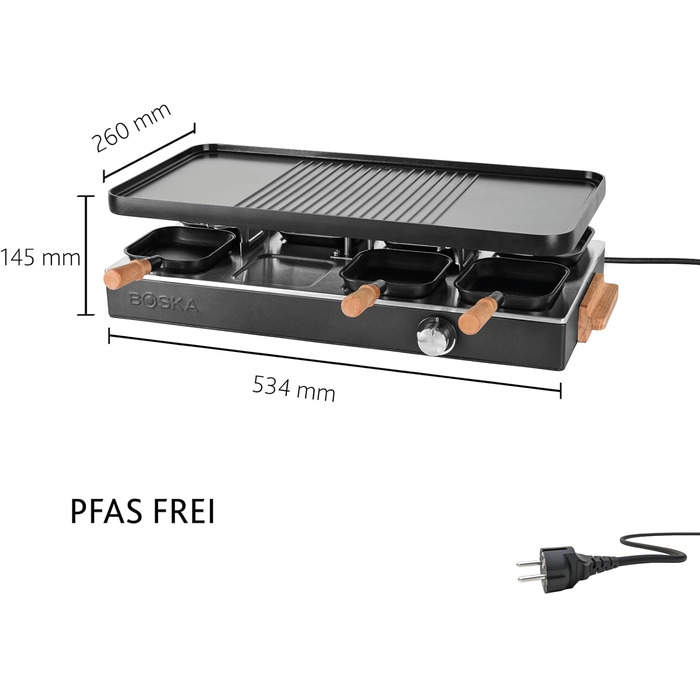 260 mm

145 mm

BOSKA

534 mm

PFAS FREI