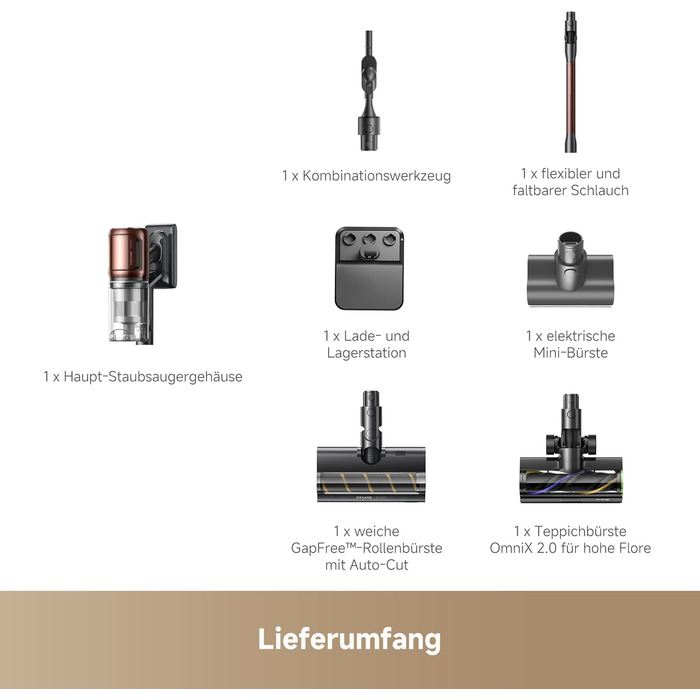 1 x Kombinationswerkzeug

1 x flexibler und faltbarer Schlauch

1 x Haupt-Staubsaugergehäuse

1 x Lade- und Lagerstation

1 x elektrische Mini-Bürste

1 x weiche GapFree™-Rollenbürste mit Auto-Cut

1 x Teppichbürste OmniX 2.0 für hohe Flore

Lieferumfang