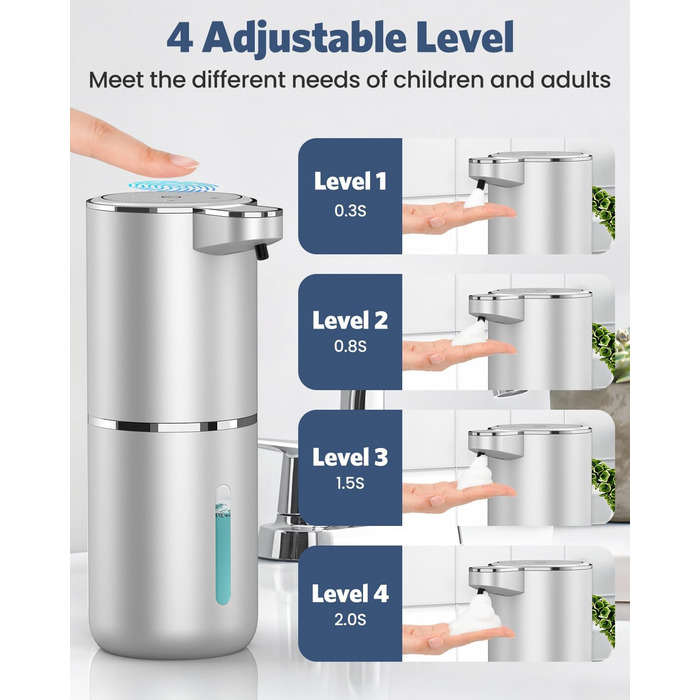 4 Adjustable Level

Meet the different needs of children and adults

Level 1
0.3S

Level 2
0.8S

Level 3
1.5S

Level 4
2.0S