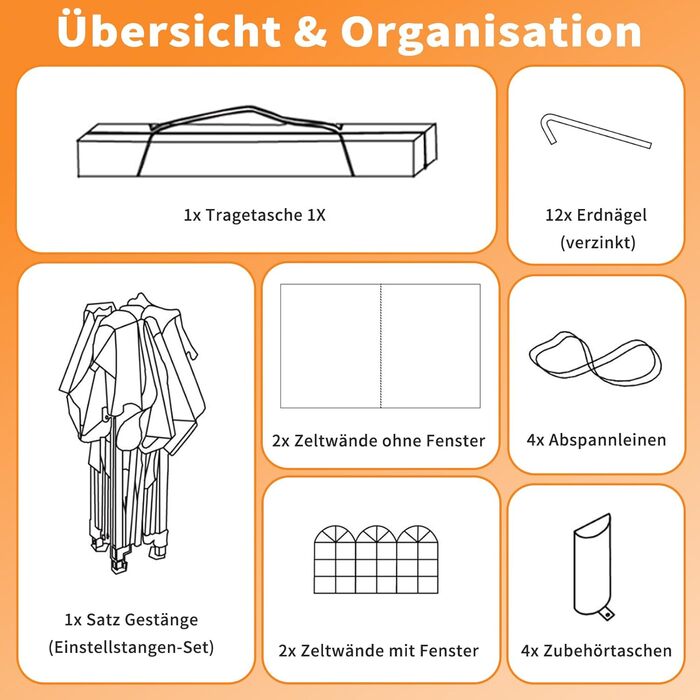 Übersicht & Organisation

1x Tragetasche 1X

12x Erdnägel (verzinkt)

1x Satz Gestänge (Einstellstangen-Set)

2x Zeltwände ohne Fenster

4x Abspannleinen

2x Zeltwände mit Fenster

4x Zubehörtaschen