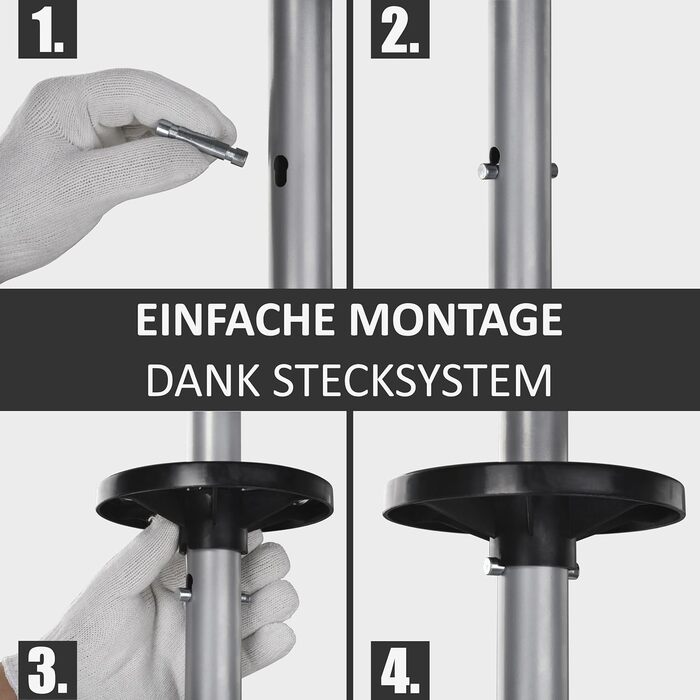 1.

2.

EINFACHE MONTAGE
DANK STECKSYSTEM

3.

4.