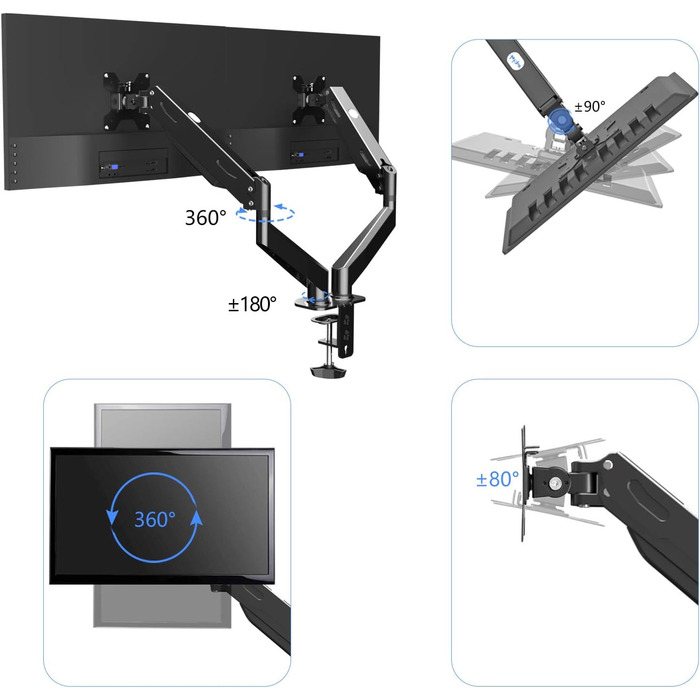 360°

±180°

±90°

360°

±80°