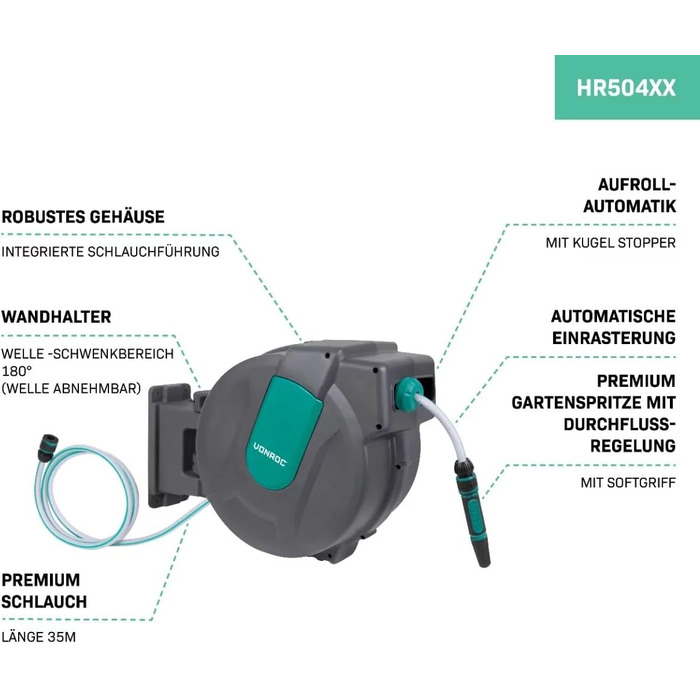 HR504XX

ROBUSTES GEHÄUSE

INTEGRIERTE SCHLAUCHFÜHRUNG

WANDHALTER

WELLE -SCHWENKBEREICH 180°
(WELLE ABNEHMBAR)

PREMIUM SCHLAUCH

LÄNGE 35M

AUFROLL-AUTOMATIK

MIT KUGEL STOPPER

AUTOMATISCHE EINRASTERUNG

PREMIUM GARTENSPRITZE MIT DURCHFLUSS-REGELUNG

MIT SOFTGRIFF

VONROC