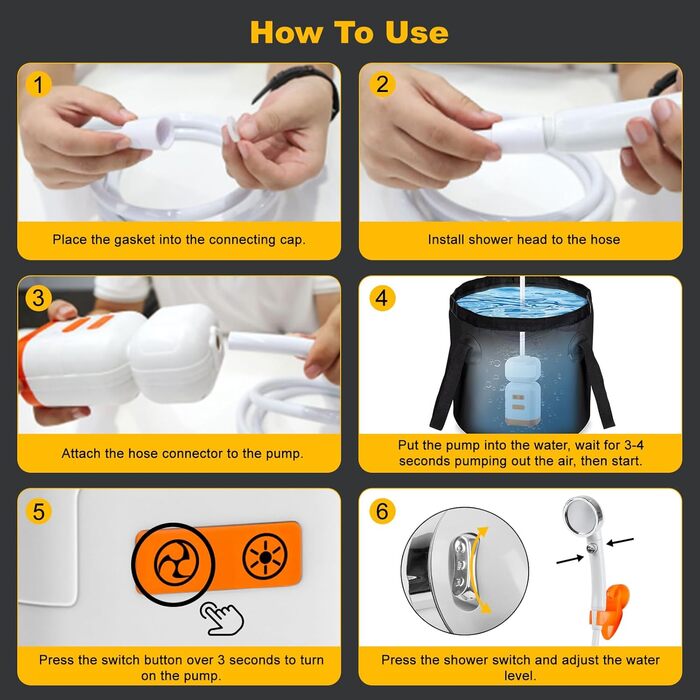 How To Use

1

Place the gasket into the connecting cap.

2

Install shower head to the hose

3

Attach the hose connector to the pump.

4

Put the pump into the water, wait for 3-4 seconds pumping out the air, then start.

5

Press the switch button over 3 seconds to turn on the pump.

6

Press the shower switch and adjust the water level.