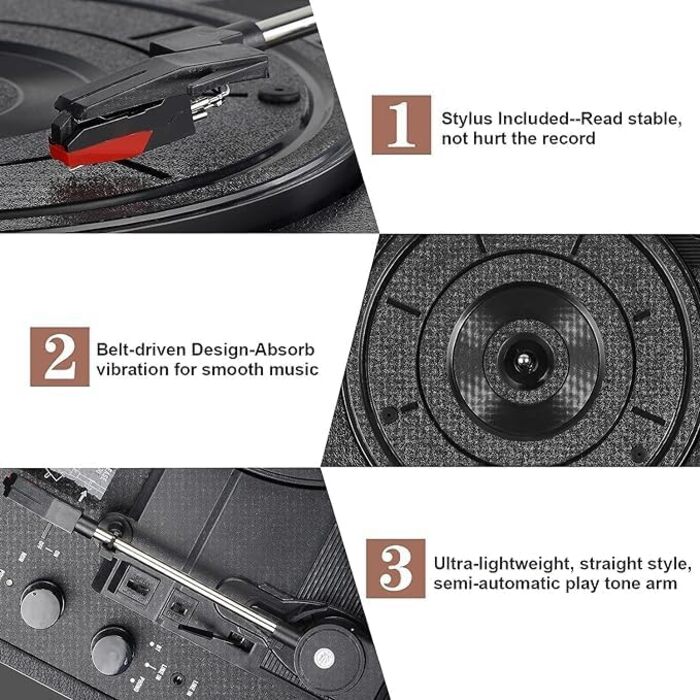 1
Stylus Included--Read stable, not hurt the record

2
Belt-driven Design-Absorb vibration for smooth music

3
Ultra-lightweight, straight style, semi-automatic play tone arm