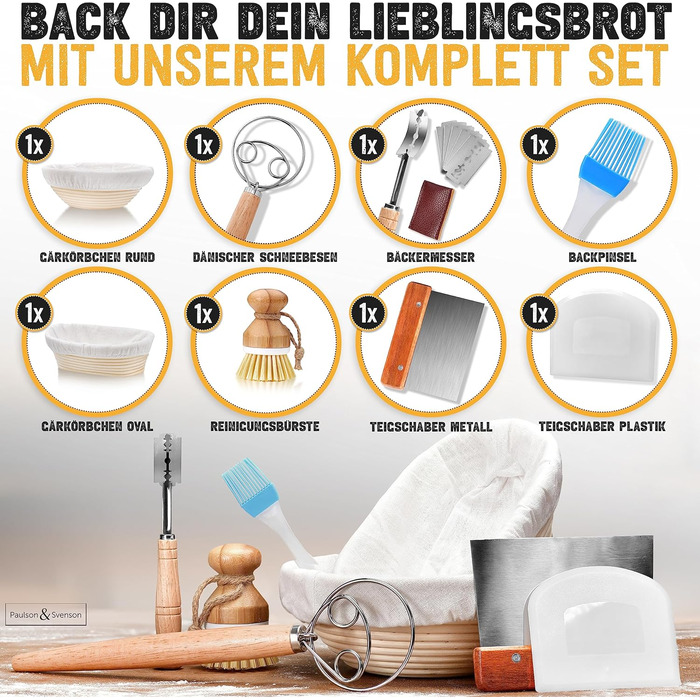 BACK DIR DEIN LIEBLINGSBROT
MIT UNSEREM KOMPLETT SET

1x
GÄRKÖRBCHEN RUND

1x
DÄNISCHER SCHNEEBESEN

1x
BÄCKERMESSER

1x
BACKPINSEL

1x
GÄRKÖRBCHEN OVAL

1x
REINIGUNGSBÜRSTE

1x
TEIGSCHABER METALL

1x
TEIGSCHABER PLASTIK

Paulson & Svenson