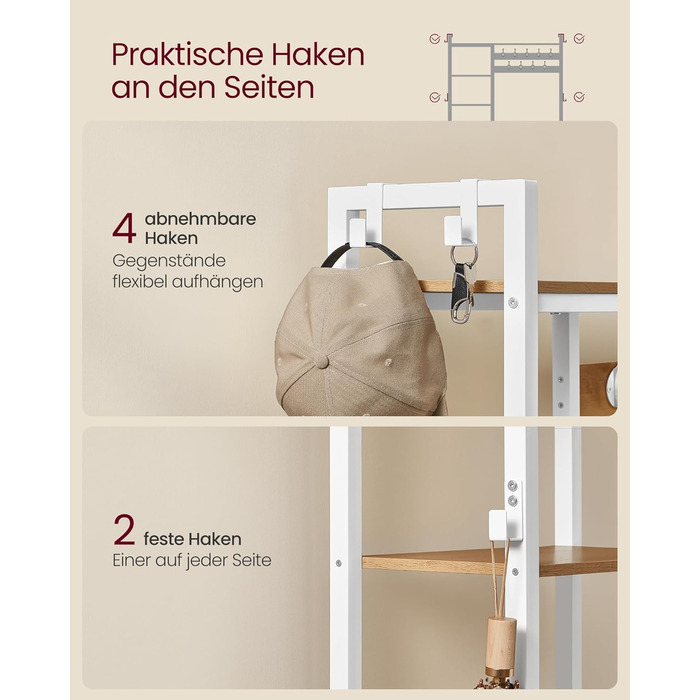 Praktische Haken an den Seiten

4 abnehmbare Haken
Gegenstände flexibel aufhängen

2 feste Haken
Einer auf jeder Seite