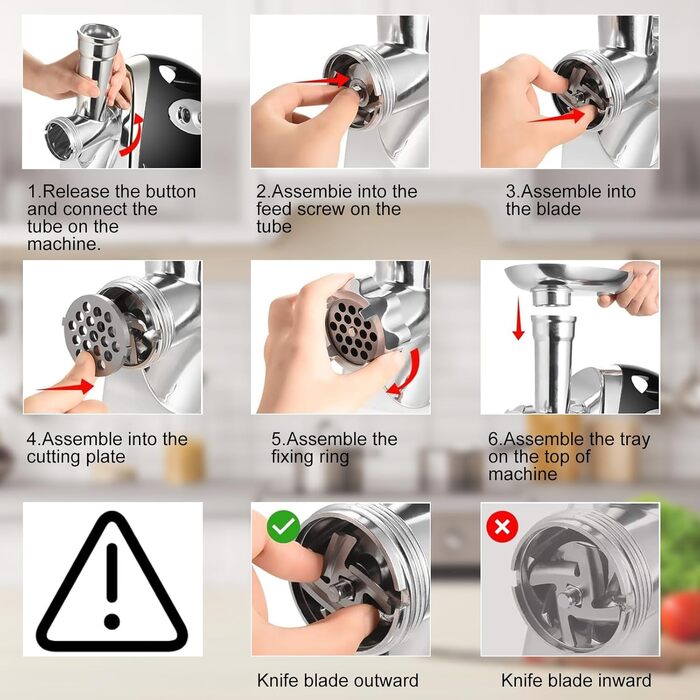 1.Release the button and connect the tube on the machine.

2.Assembie into the feed screw on the tube

3.Assemble into the blade

4.Assemble into the cutting plate

5.Assemble the fixing ring

6.Assemble the tray on the top of machine

Knife blade outward

Knife blade inward