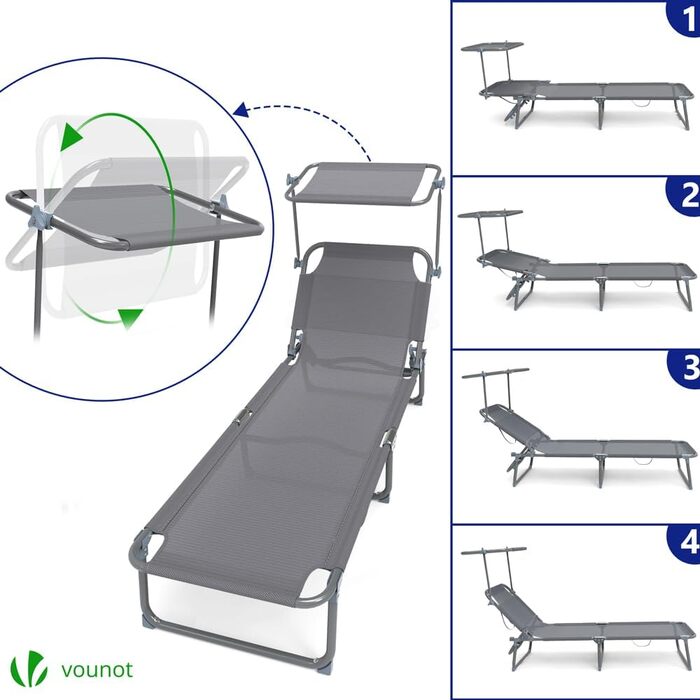 1

2

3

4

vounot