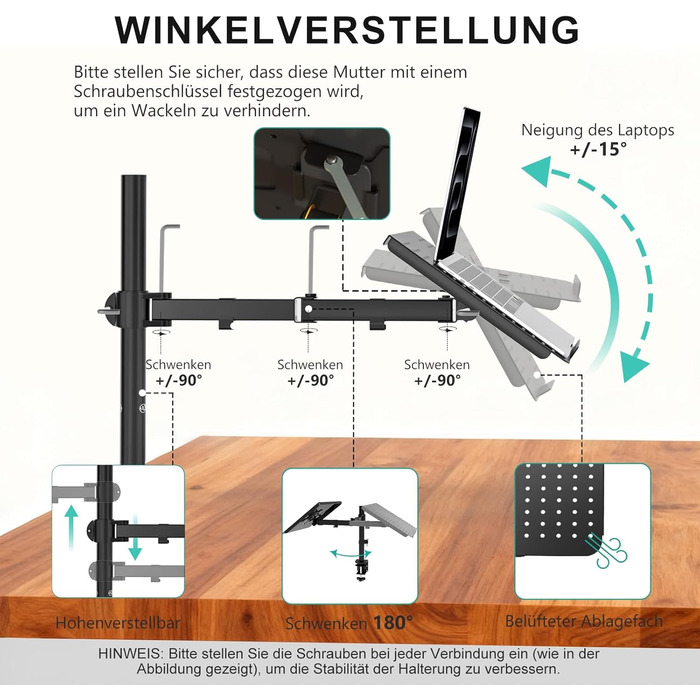 WINKELVERSTELLUNG

Bitte stellen Sie sicher, dass diese Mutter mit einem Schraubenschlüssel festgezogen wird, um ein Wackeln zu verhindern.

Neigung des Laptops
+/-15°

Schwenken
+/-90°

Schwenken
+/-90°

Schwenken
+/-90°

Hohenverstellbar

Schwenken 180°

Belüfteter Ablagefach

HINWEIS: Bitte stellen Sie die Schrauben bei jeder Verbindung ein (wie in der Abbildung gezeigt), um die Stabilität der Halterung zu verbessern.