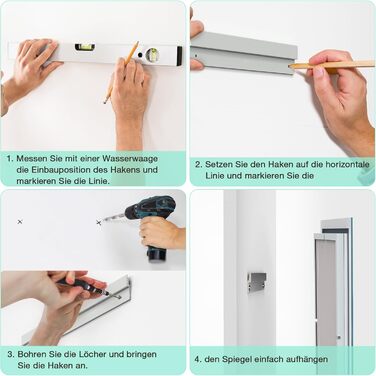 1. Messen Sie mit einer Wasserwaage die Einbauposition des Hakens und markieren Sie die Linie.

2. Setzen Sie den Haken auf die horizontale Linie und markieren Sie die

3. Bohren Sie die Löcher und bringen Sie die Haken an.

4. den Spiegel einfach aufhängen