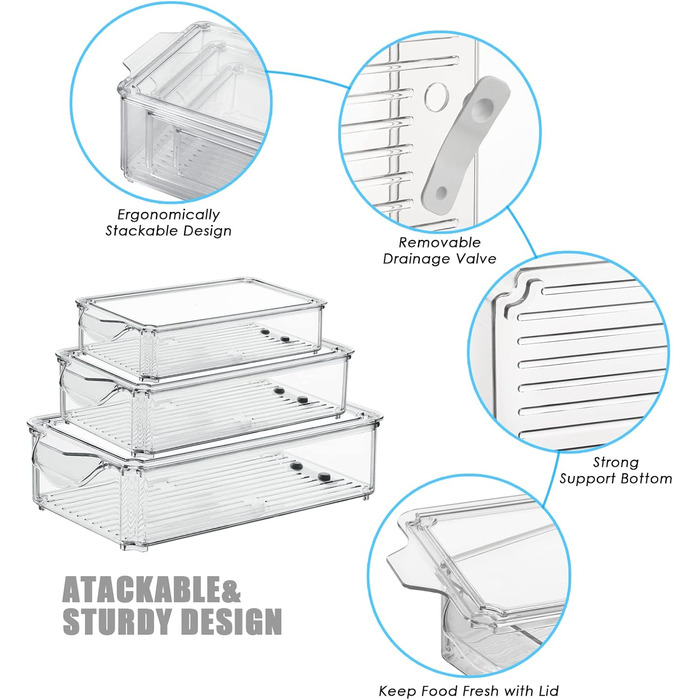 Ergonomically Stackable Design

Removable Drainage Valve

Strong Support Bottom

ATACKABLE& STURDY DESIGN

Keep Food Fresh with Lid