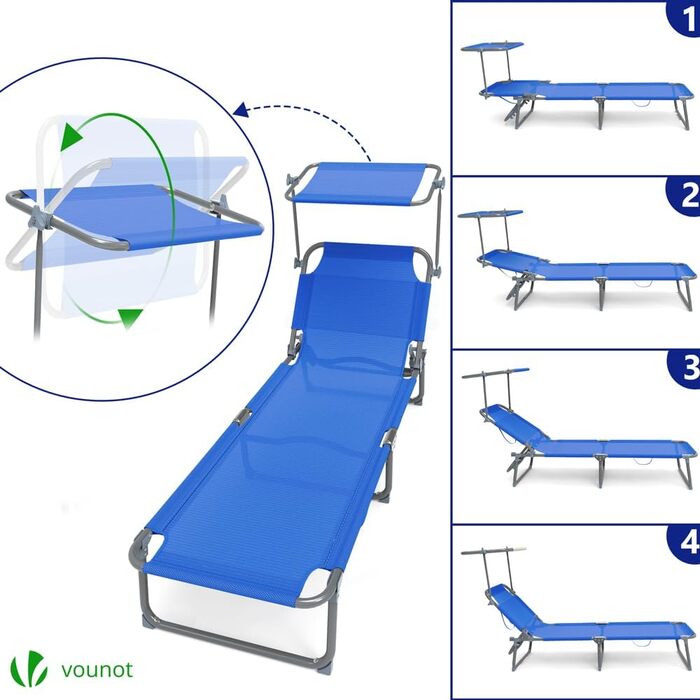 1

2

3

4

vounot