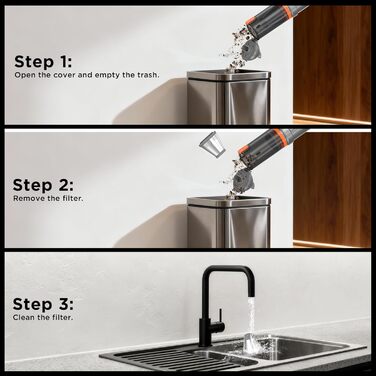 Step 1:
Open the cover and empty the trash.

Step 2:
Remove the filter.

Step 3:
Clean the filter.