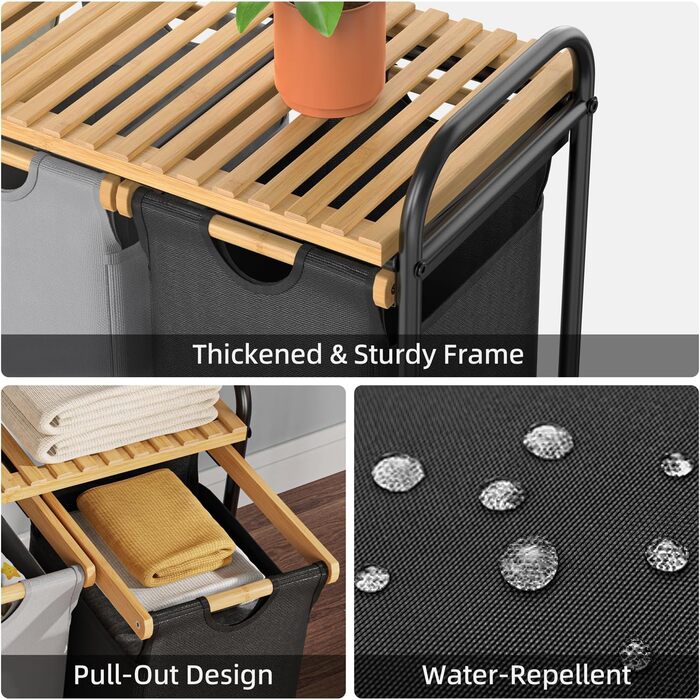 Thickened & Sturdy Frame

Pull-Out Design

Water-Repellent