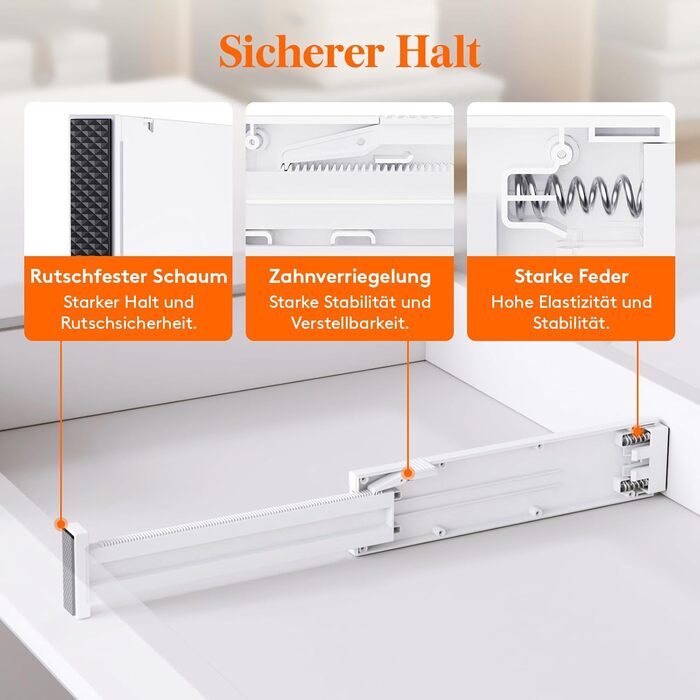 Sicherer Halt

Rutschfester Schaum
Starker Halt und Rutschsicherheit.

Zahnverriegelung
Starke Stabilität und Verstellbarkeit.

Starke Feder
Hohe Elastizität und Stabilität.