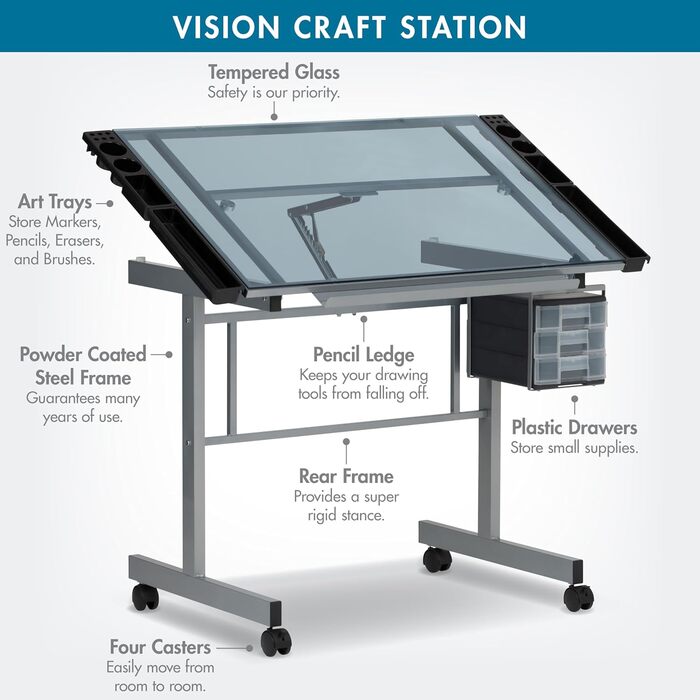 VISION CRAFT STATION

Tempered Glass
Safety is our priority.

Art Trays
Store Markers, Pencils, Erasers, and Brushes.

Powder Coated Steel Frame
Guarantees many years of use.

Pencil Ledge
Keeps your drawing tools from falling off.

Plastic Drawers
Store small supplies.

Rear Frame
Provides a super rigid stance.

Four Casters
Easily move from room to room.