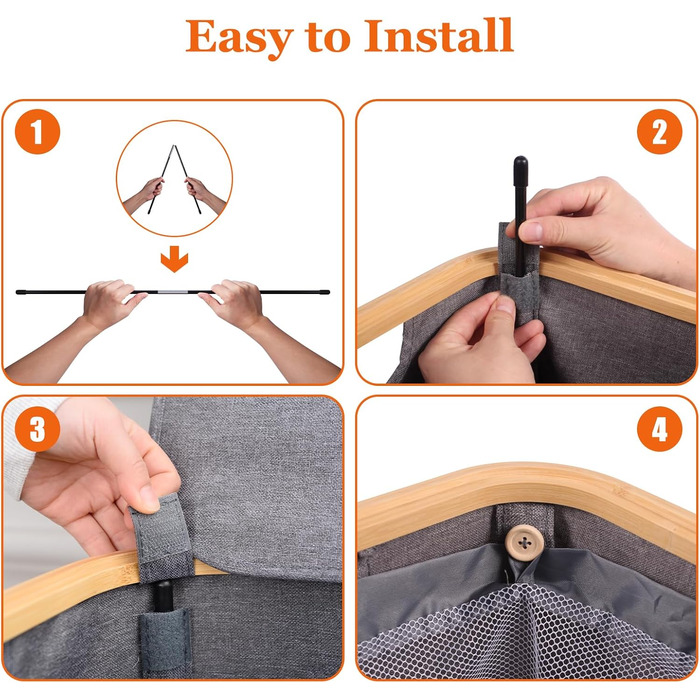 Easy to Install

1

2

3

4