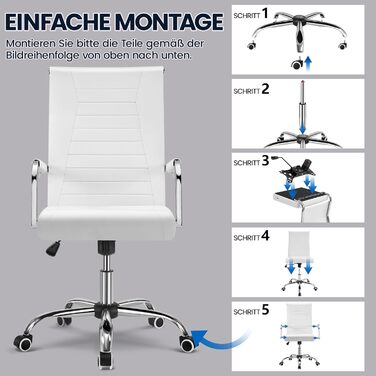 EINFACHE MONTAGE

Montieren Sie bitte die Teile gemäß der Bildreihenfolge von oben nach unten.

SCHRITT 1

SCHRITT 2

SCHRITT 3

SCHRITT 4

SCHRITT 5