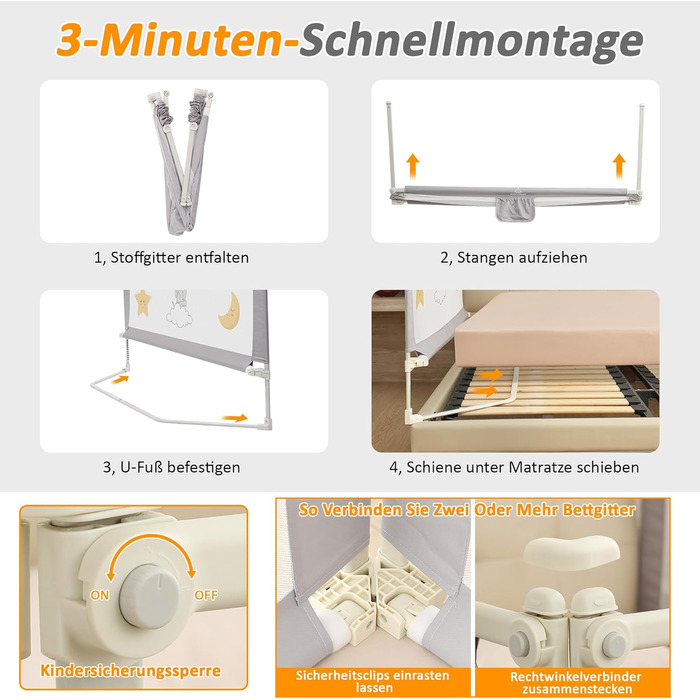 3-Minuten-Schnellmontage

1, Stoffgitter entfalten

2, Stangen aufziehen

3, U-Fuß befestigen

4, Schiene unter Matratze schieben

ON

OFF

Kindersicherungssperre

So Verbinden Sie Zwei Oder Mehr Bettgitter

Sicherheitsclips einrasten lassen

Rechtwinkelverbinder zusammenstecken