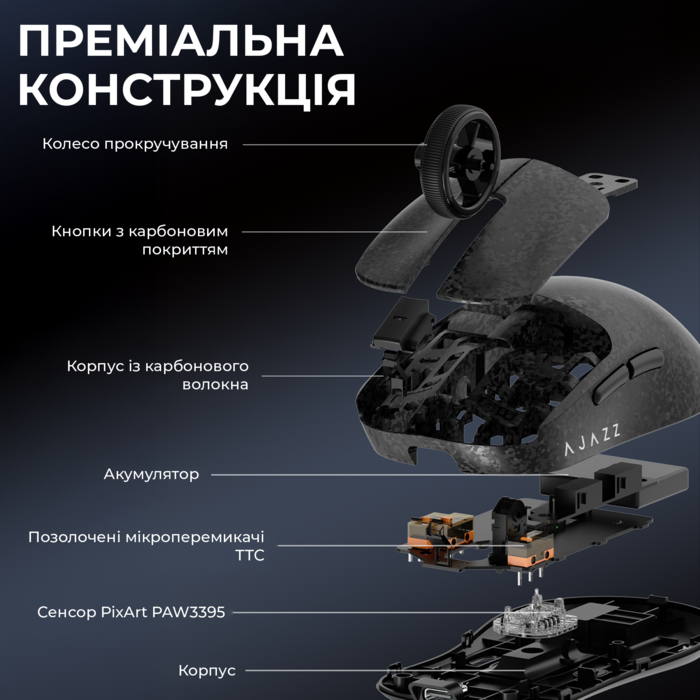 ПРЕМІАЛЬНА КОНСТРУКЦІЯ

Колесо прокручування

Кнопки з карбоновим покриттям

Корпус із карбонового волокна

AJAZZ

Акумулятор

Позолочені мікроперемикачі TTC

Сенсор PixArt PAW3395

Корпус