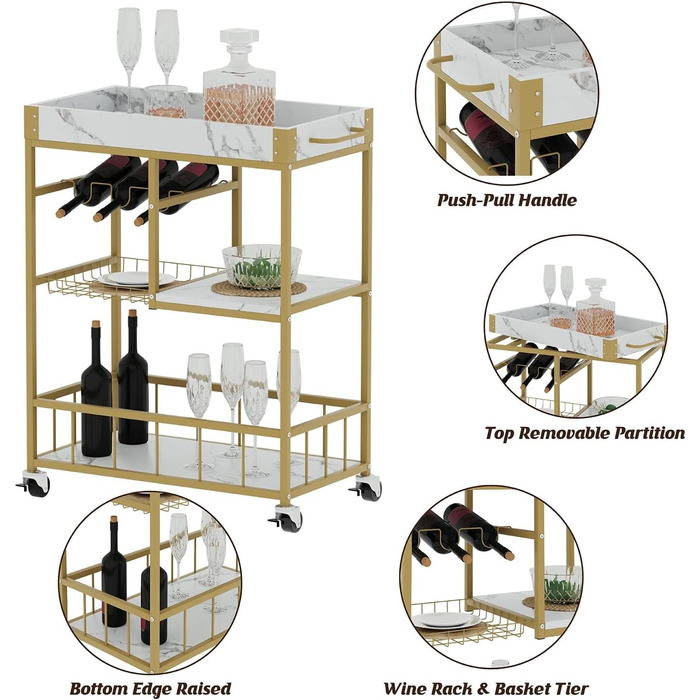 Push-Pull Handle

Top Removable Partition

Bottom Edge Raised

Wine Rack & Basket Tier