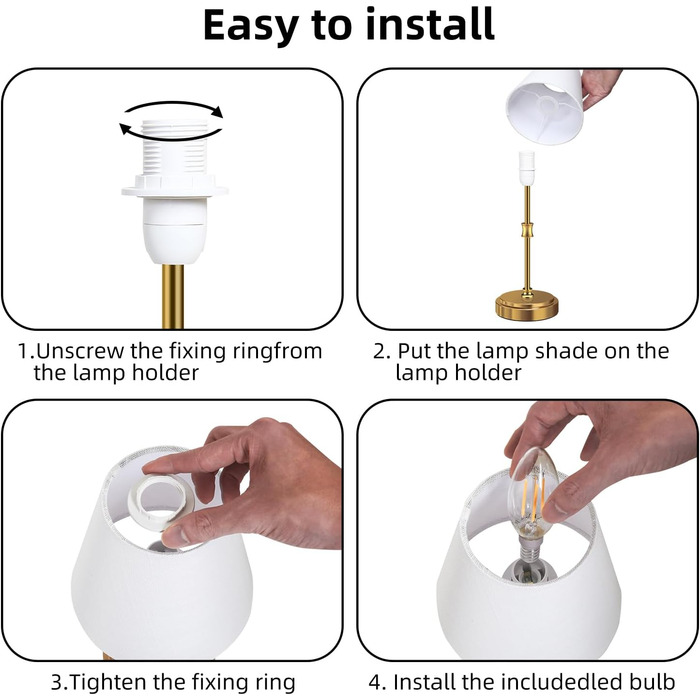 Easy to install

1.Unscrew the fixing ringfrom the lamp holder

2. Put the lamp shade on the lamp holder

3.Tighten the fixing ring

4. Install the includedled bulb