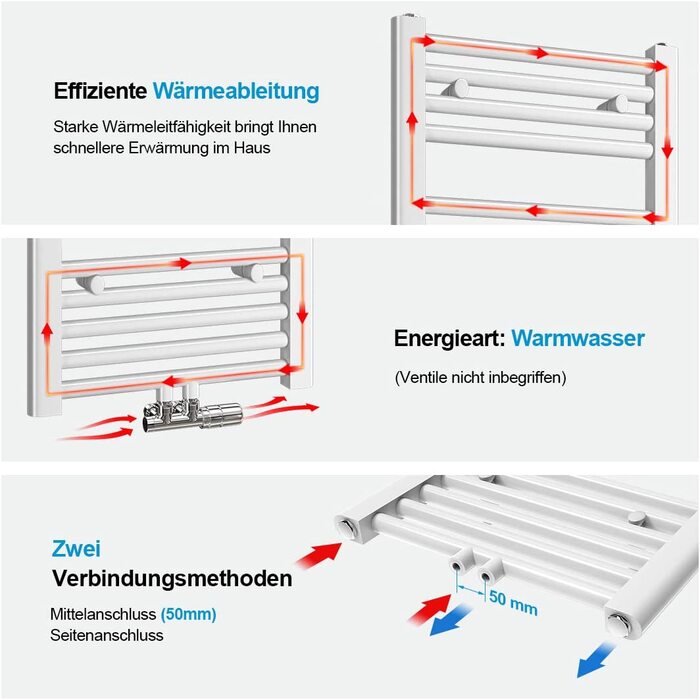 Effiziente Wärmeableitung

Starke Wärmeleitfähigkeit bringt Ihnen schnellere Erwärmung im Haus

Energieart: Warmwasser

(Ventile nicht inbegriffen)

Zwei Verbindungsmethoden

Mittelanschluss (50mm)
Seitenanschluss

50 mm