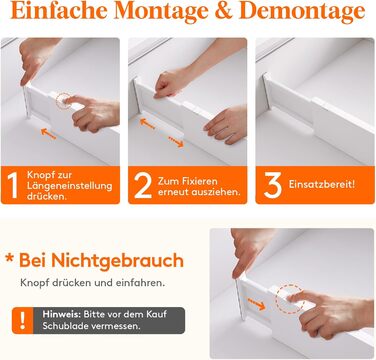 Einfache Montage & Demontage

1 Knopf zur Längeneinstellung drücken.

2 Zum Fixieren erneut ausziehen.

3 Einsatzbereit!

* Bei Nichtgebrauch

Knopf drücken und einfahren.

! Hinweis: Bitte vor dem Kauf Schublade vermessen.