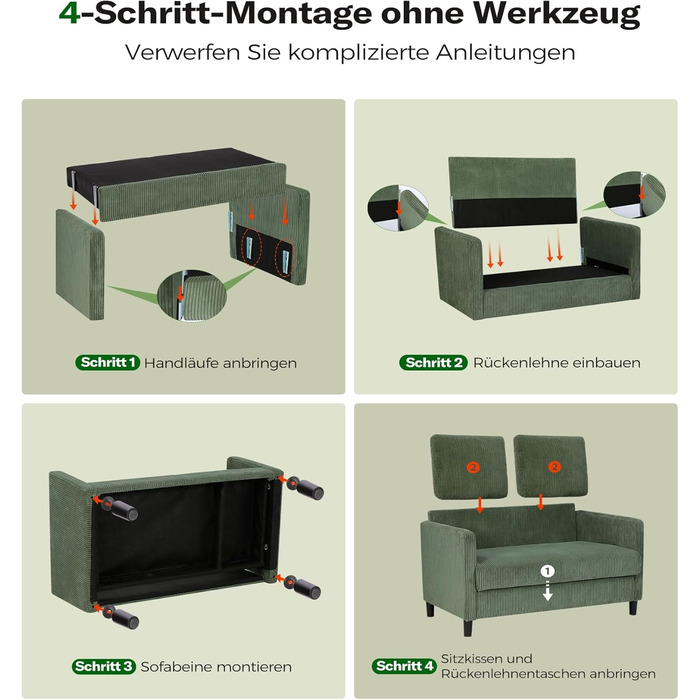 4-Schritt-Montage ohne Werkzeug

Verwerfen Sie komplizierte Anleitungen

Schritt 1 Handläufe anbringen

Schritt 2 Rückenlehne einbauen

Schritt 3 Sofabeine montieren

2 2 1

Schritt 4 Sitzkissen und Rückenlehnentaschen anbringen