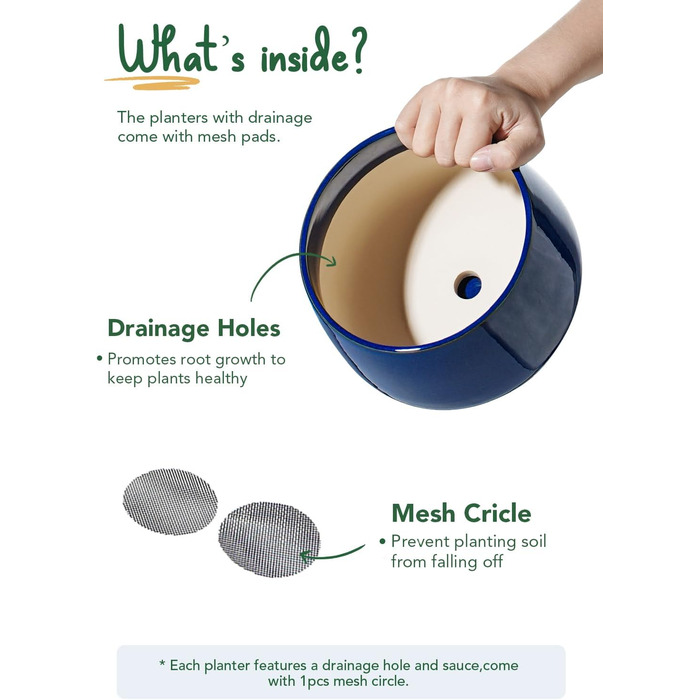 What's inside?

The planters with drainage come with mesh pads.

Drainage Holes

• Promotes root growth to keep plants healthy

Mesh Cricle

• Prevent planting soil from falling off

* Each planter features a drainage hole and sauce,come with 1pcs mesh circle.